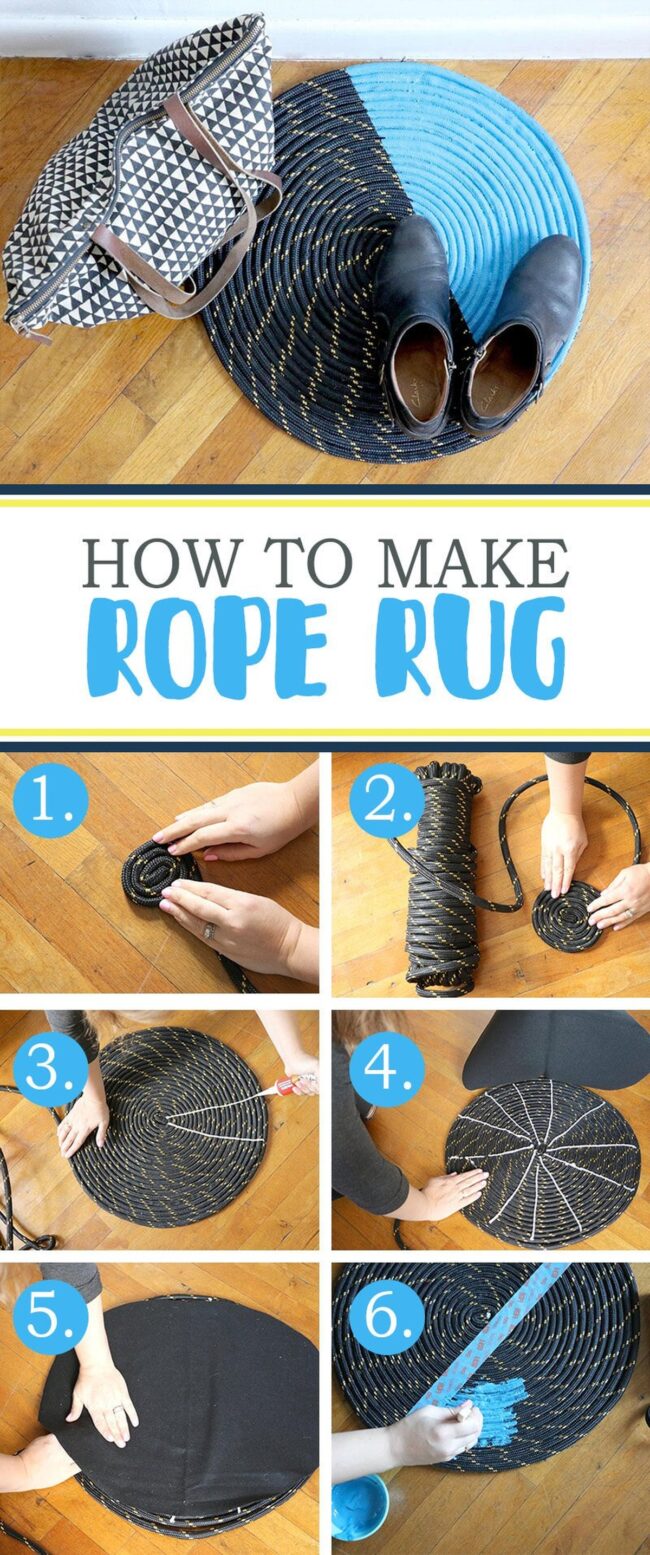 HOW TO MAKE
ROPE RUG

1.

2.

3.

4.

5.

6.