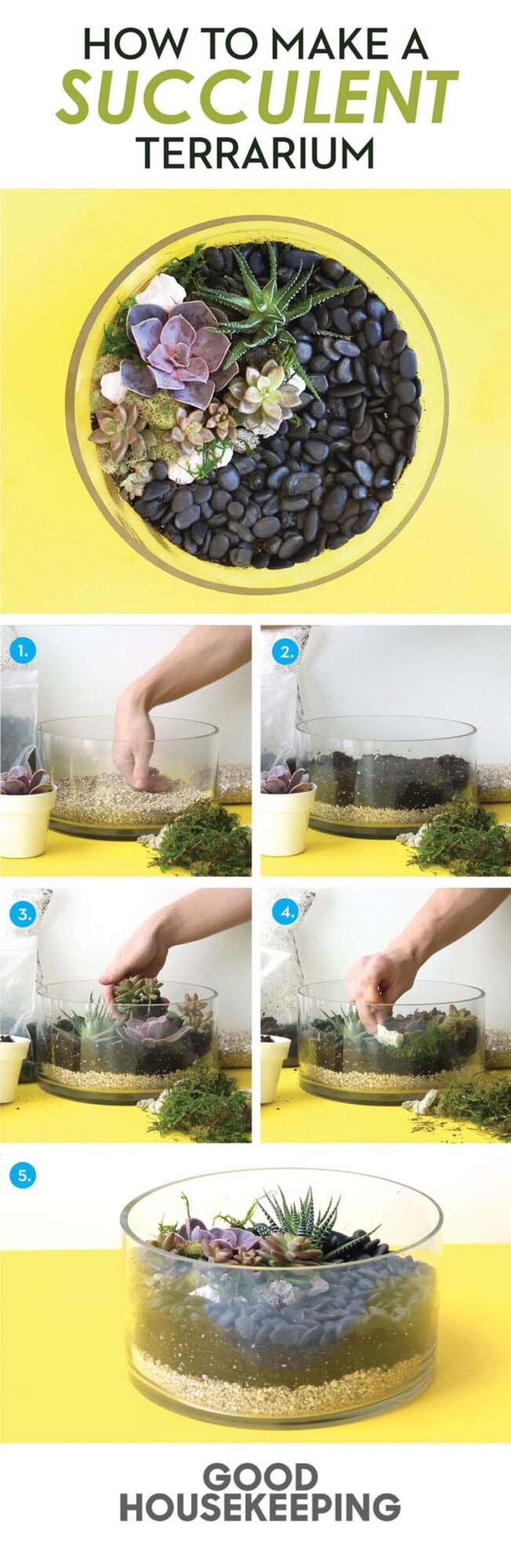 HOW TO MAKE A
SUCCULENT
TERRARIUM

1.

2.

3.

4.

5.

GOOD
HOUSEKEEPING