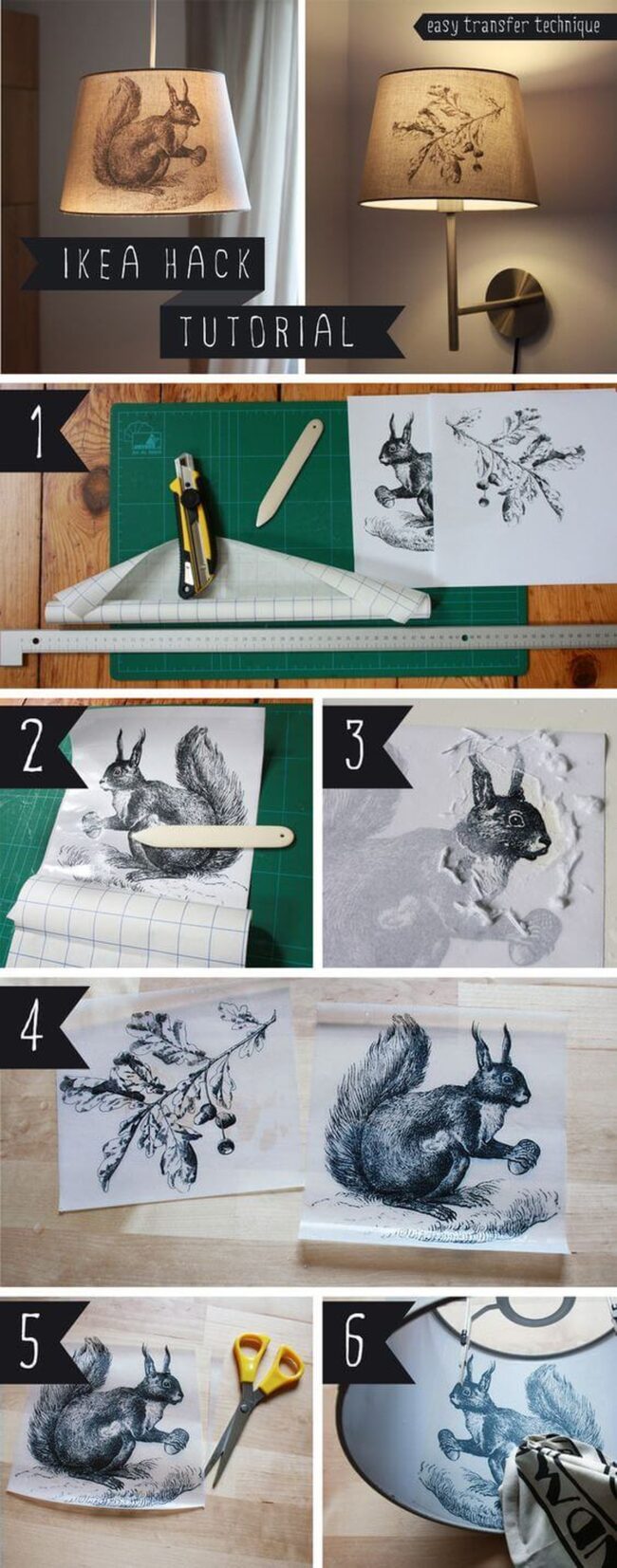 easy transfer technique

IKEA HACK

TUTORIAL

1

2

3

4

5

6