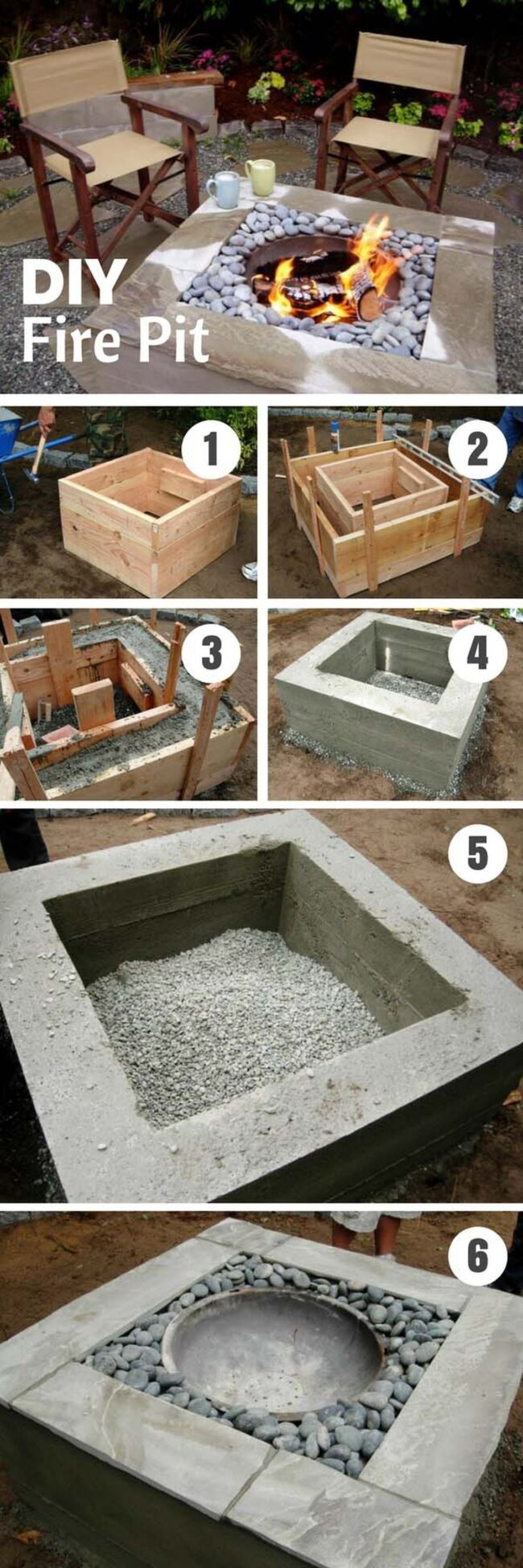 DIY
Fire Pit

1

2

3

4

5

6